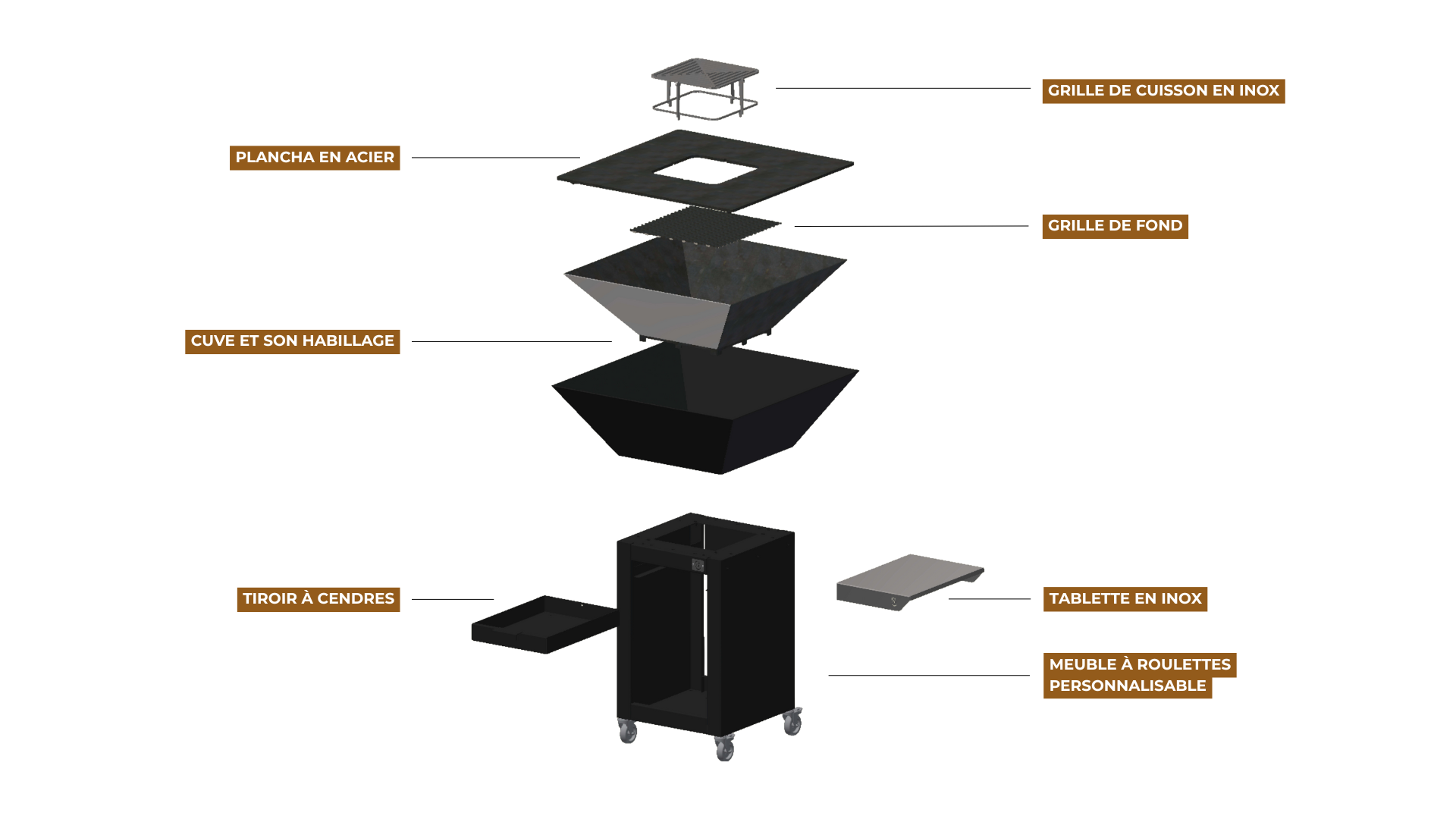 GRILLE DE CUISSON EN INOX

PLANCHA EN ACIER

GRILLE DE FOND

CUVE ET SON HABILLAGE

TIROIR À CENDRES

TABLETTE EN INOX

MEUBLE À ROULETTES PERSONNALISABLE