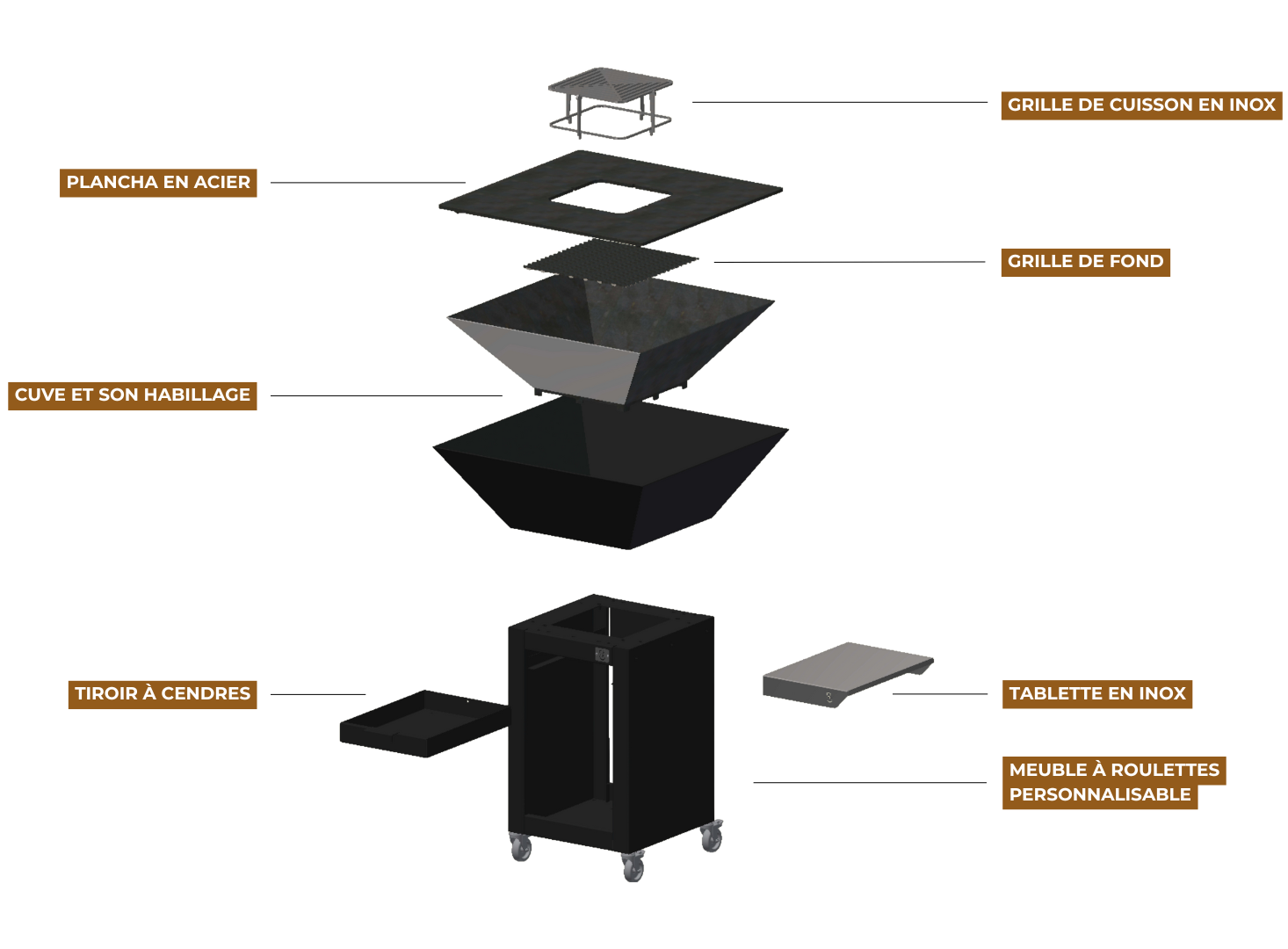 GRILLE DE CUISSON EN INOX

PLANCHA EN ACIER

GRILLE DE FOND

CUVE ET SON HABILLAGE

TIROIR À CENDRES

TABLETTE EN INOX

MEUBLE À ROULETTES PERSONNALISABLE